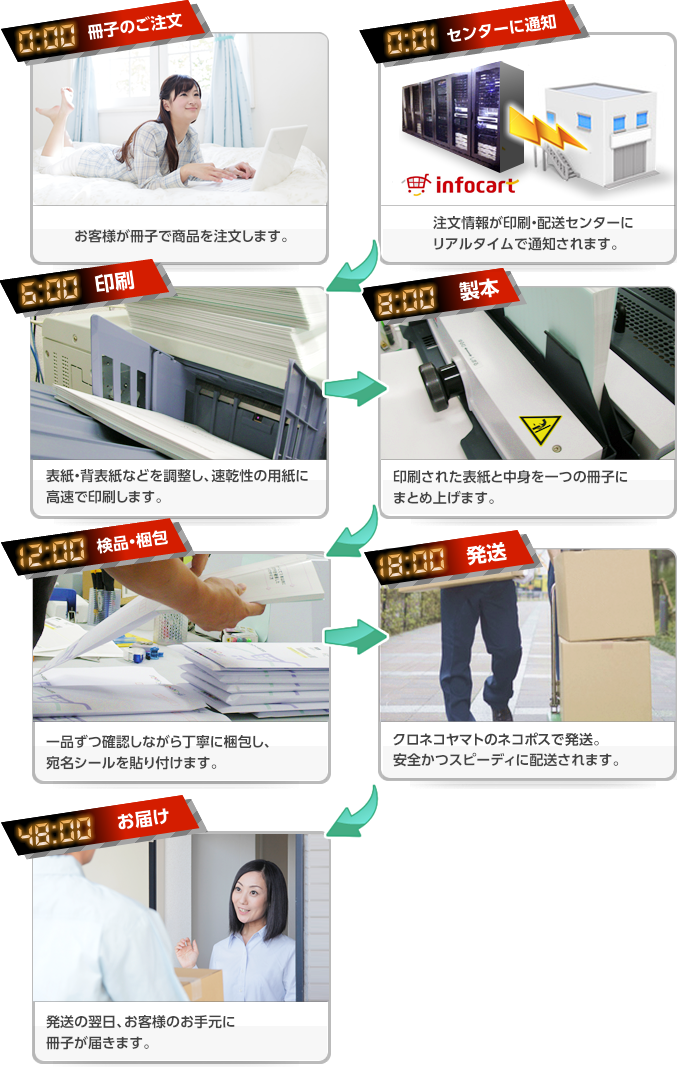 0:00 冊子のご注文

お客様が冊子で商品を注文します。

0:01 センターに通知

infocart

注文情報が印刷・配送センターにリアルタイムで通知されます。

6:00 印刷

表紙・背表紙などを調整し、速乾性の用紙に高速で印刷します。

8:00 製本

印刷された表紙と中身を一つの冊子にまとめ上げます。

12:00 検品・梱包

一品ずつ確認しながら丁寧に梱包し、宛名シールを貼り付けます。

18:00 発送

クロネコヤマトのネコポスで発送。安全かつスピーディに配送されます。

48:00 お届け

発送の翌日、お客様のお手元に冊子が届きます。